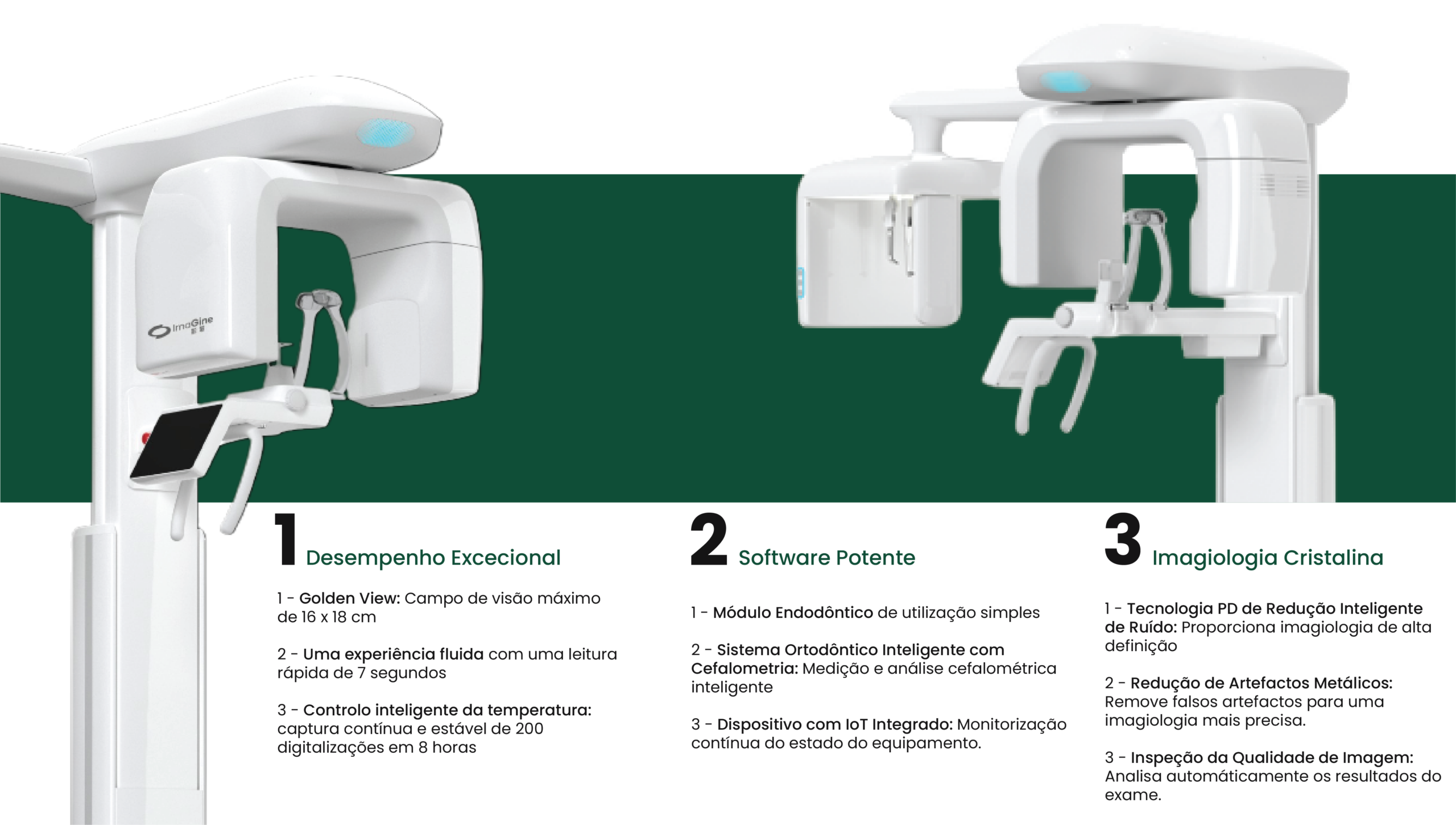 ImaGine

1 Desempenho Excecional

1 - Golden View: Campo de visão máximo de 16 x 18 cm

2 - Uma experiência fluida com uma leitura rápida de 7 segundos

3 - Controlo inteligente da temperatura: captura contínua e estável de 200 digitalizações em 8 horas

2 Software Potente

1 - Módulo Endodôntico de utilização simples

2 - Sistema Ortodôntico Inteligente com Cefalometria: Medição e análise cefalométrica inteligente

3 - Dispositivo com IoT Integrado: Monitorização contínua do estado do equipamento.

3 Imagiologia Cristalina

1 - Tecnologia PD de Redução Inteligente de Ruído: Proporciona imagiologia de alta definição

2 - Redução de Artefactos Metálicos: Remove falsos artefactos para uma imagiologia mais precisa.

3 - Inspeção da Qualidade de Imagem: Analisa automáticamente os resultados do exame.